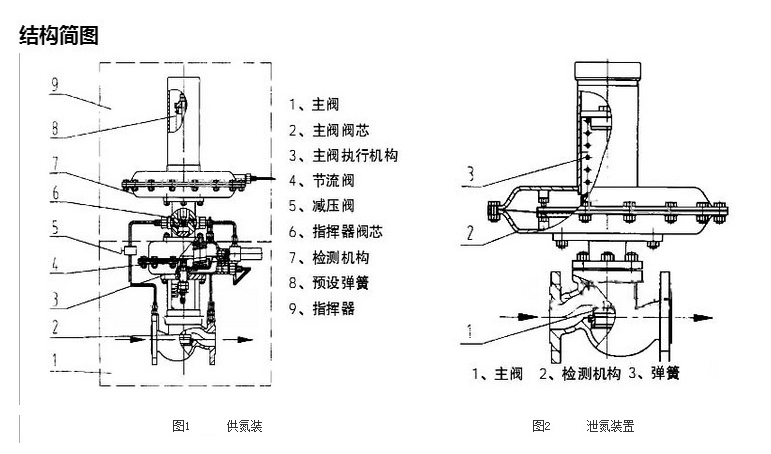 结构简图

9
8
7
6
5
4
3
2
1

1、主阀
2、主阀阀芯
3、主阀执行机构
4、节流阀
5、减压阀
6、指挥器阀芯
7、检测机构
8、预设弹簧
9、指挥器

3
2
1

1、主阀　2、检测机构　3、弹簧

图1　　供氮装

图2　　泄氮装置